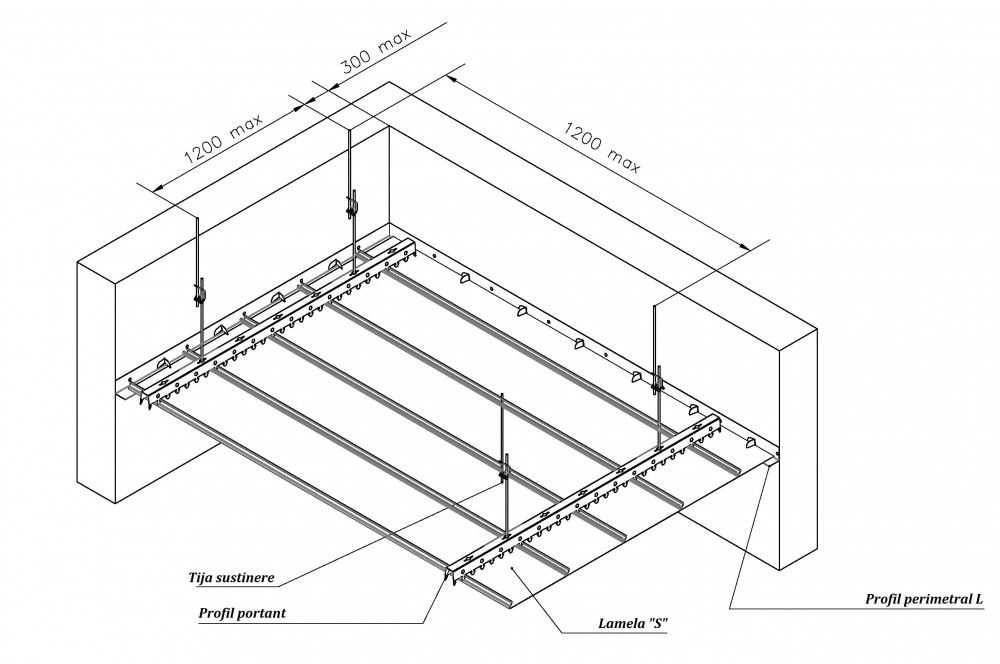 1200 max

300 max

1200 max

Tija sustinere

Profil portant

Lamela "S"

Profil perimetral L